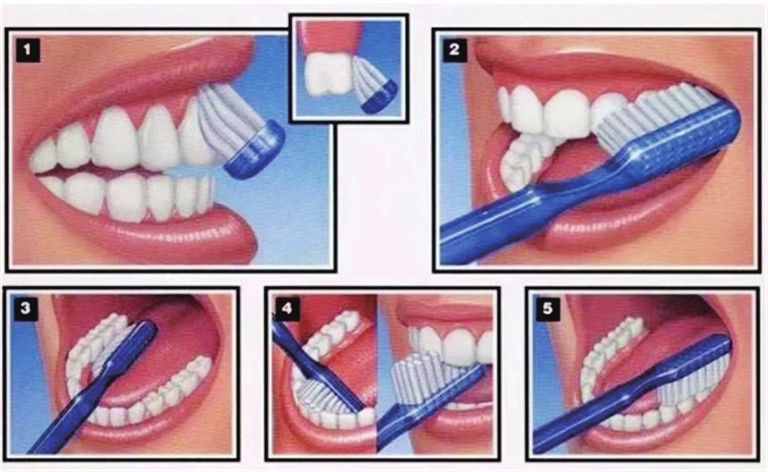 1
2
3
4
5